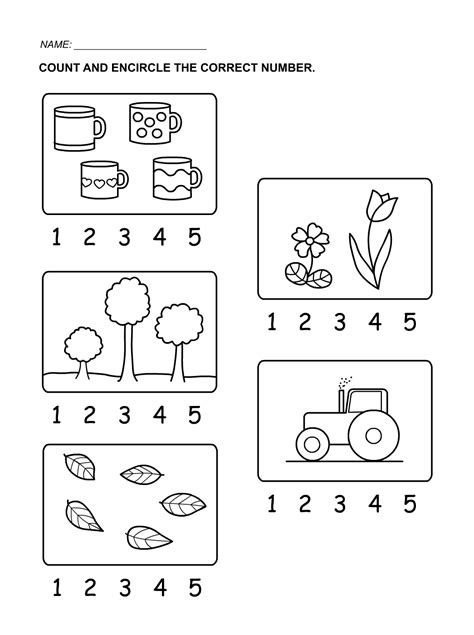 NAME: ________________________

COUNT AND ENCIRCLE THE CORRECT NUMBER.

1 2 3 4 5

1 2 3 4 5

1 2 3 4 5

1 2 3 4 5

1 2 3 4 5