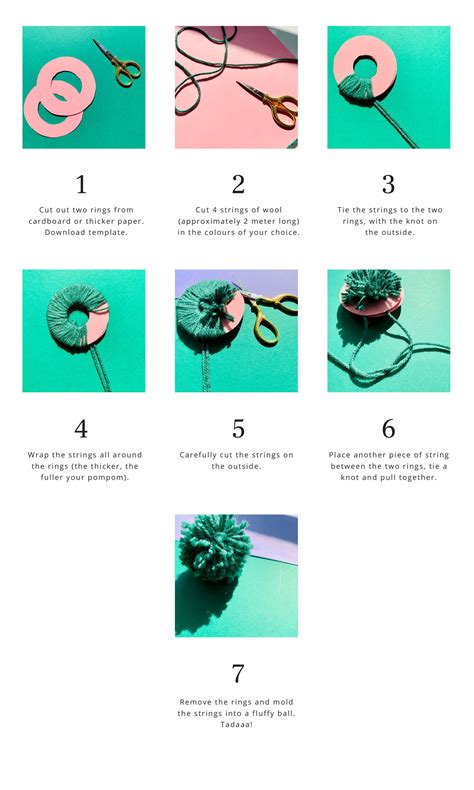 1

Cut out two rings from cardboard or thicker paper. Download template.

2

Cut 4 strings of wool (approximately 2 meter long) in the colours of your choice.

3

Tie the strings to the two rings, with the knot on the outside.

4

Wrap the strings all around the rings (the thicker, the fuller your pompom).

5

Carefully cut the strings on the outside.

6

Place another piece of string between the two rings, tie a knot and pull together.

7

Remove the rings and mold the strings into a fluffy ball. Tadaaa!