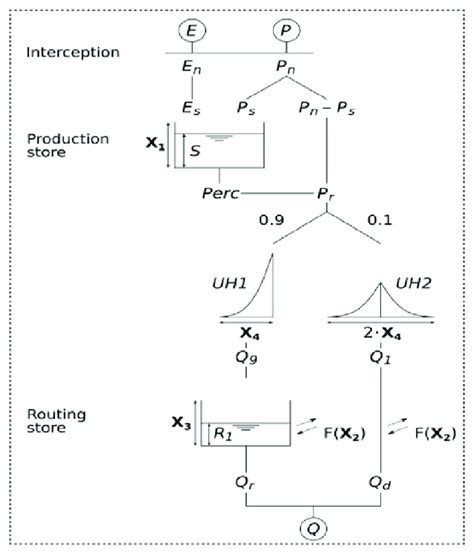 $E$
$P$
Interception
$E_n$
$P_n$
$E_s$
$P_s$
$P_n - P_s$
Production store
$\mathbf{X_1}$
$S$
$Perc$
$P_r$
0.9
0.1
$UH1$
$UH2$
$\mathbf{X_4}$
$2 \cdot \mathbf{X_4}$
$Q_9$
$Q_1$
Routing store
$\mathbf{X_3}$
$R_1$
$F(\mathbf{X_2})$
$F(\mathbf{X_2})$
$Q_r$
$Q_d$
$Q$