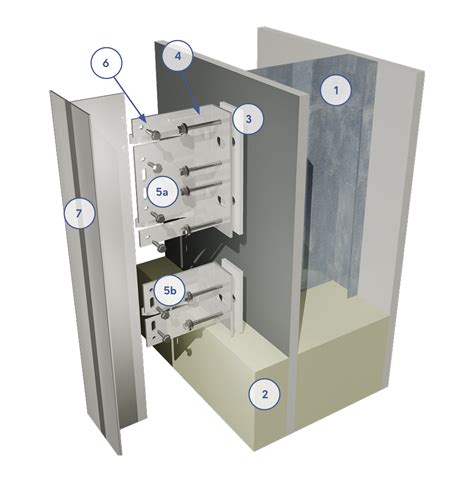 6
4
1
3
5a
7
5b
2