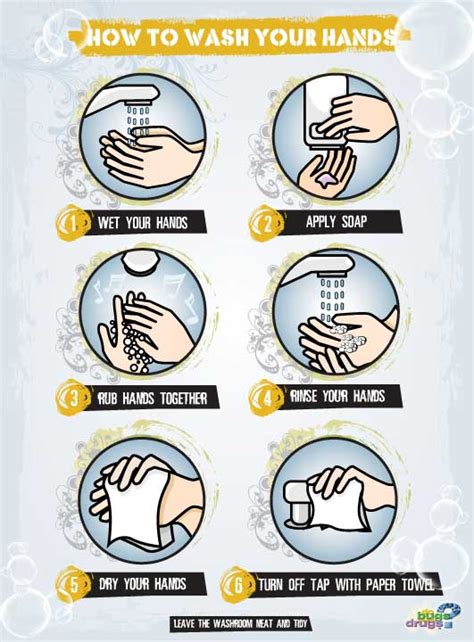 HOW TO WASH YOUR HANDS

1 WET YOUR HANDS

2 APPLY SOAP

3 RUB HANDS TOGETHER

4 RINSE YOUR HANDS

5 DRY YOUR HANDS

6 TURN OFF TAP WITH PAPER TOWEL

LEAVE THE WASHROOM NEAT AND TIDY

bugs drugs