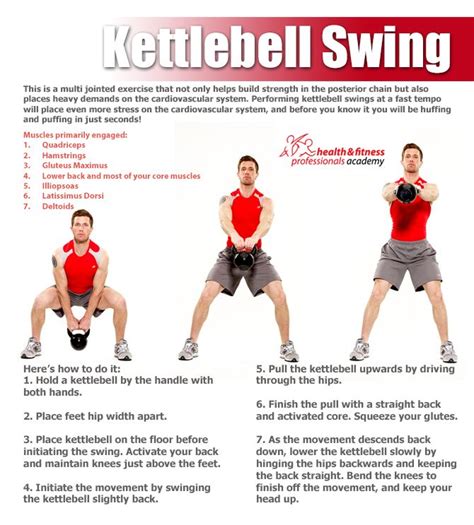 Kettlebell Swing

This is a multi jointed exercise that not only helps build strength in the posterior chain but also places heavy demands on the cardiovascular system. Performing kettlebell swings at a fast tempo will place even more stress on the cardiovascular system, and before you know it you will be huffing and puffing in just seconds!

Muscles primarily engaged:
1. Quadriceps
2. Hamstrings
3. Gluteus Maximus
4. Lower back and most of your core muscles
5. Illiopsoas
6. Latissimus Dorsi
7. Deltoids

health&fitness professionals academy

Here's how to do it:
1. Hold a kettlebell by the handle with both hands.

2. Place feet hip width apart.

3. Place kettlebell on the floor before initiating the swing. Activate your back and maintain knees just above the feet.

4. Initiate the movement by swinging the kettlebell slightly back.

5. Pull the kettlebell upwards by driving through the hips.

6. Finish the pull with a straight back and activated core. Squeeze your glutes.

7. As the movement descends back down, lower the kettlebell slowly by hinging the hips backwards and keeping the back straight. Bend the knees to finish off the movement, and keep your head up.