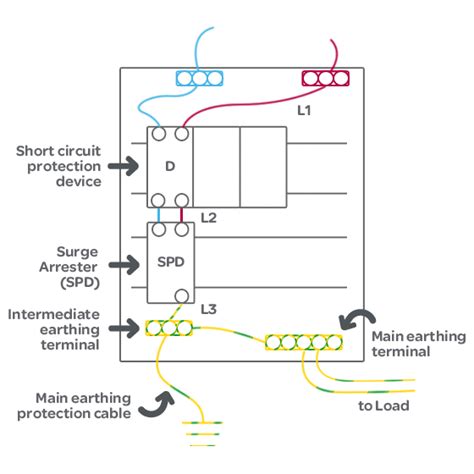 L1

Short circuit protection device

D

L2

Surge Arrester (SPD)

SPD

L3

Intermediate earthing terminal

Main earthing terminal

Main earthing protection cable

to Load