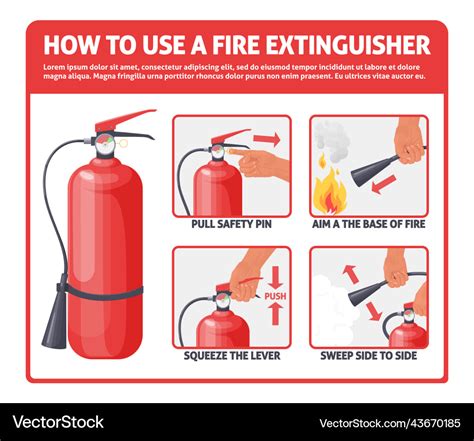 HOW TO USE A FIRE EXTINGUISHER

Lorem ipsum dolor sit amet, consectetur adipiscing elit, sed do eiusmod tempor incididunt ut labore et dolore magna aliqua. Magna fringilla urna porttitor rhoncus dolor purus non enim praesent. Eu ultrices vitae auctor eu.

PULL SAFETY PIN

AIM A THE BASE OF FIRE

PUSH

SQUEEZE THE LEVER

SWEEP SIDE TO SIDE

VectorStock

VectorStock.com/43670185