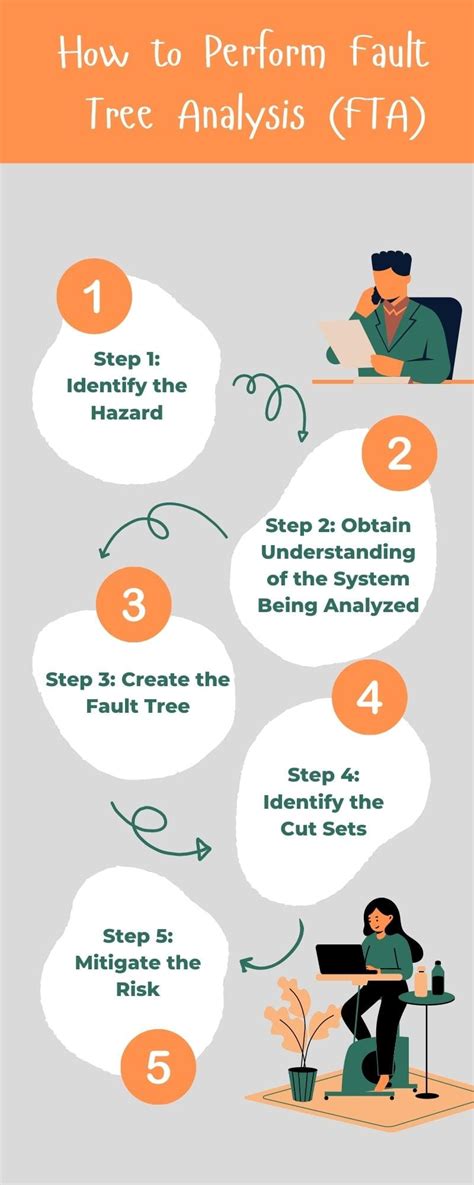 How to Perform Fault Tree Analysis (FTA)

1

Step 1: Identify the Hazard

2

Step 2: Obtain Understanding of the System Being Analyzed

3

Step 3: Create the Fault Tree

4

Step 4: Identify the Cut Sets

Step 5: Mitigate the Risk

5