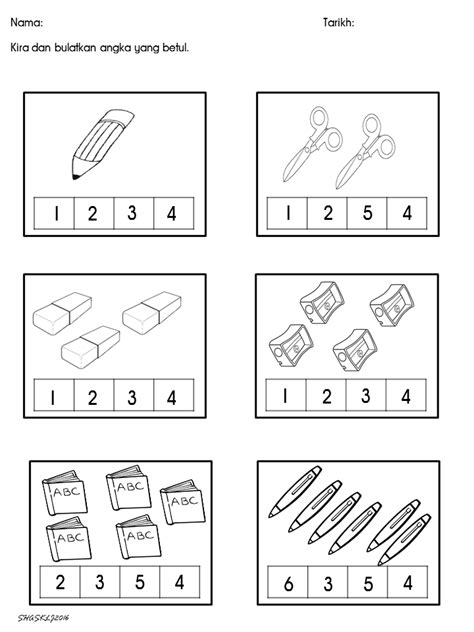 Nama: Tarikh:

Kira dan bulatkan angka yang betul.

| 1 | 2 | 3 | 4 |
|---|---|---|---|

| 1 | 2 | 5 | 4 |
|---|---|---|---|

| 1 | 2 | 3 | 4 |
|---|---|---|---|

| 1 | 2 | 3 | 4 |
|---|---|---|---|

ABC ABC ABC ABC ABC

| 2 | 3 | 5 | 4 |
|---|---|---|---|

| 6 | 3 | 5 | 4 |
|---|---|---|---|

SHGSKLJ2016