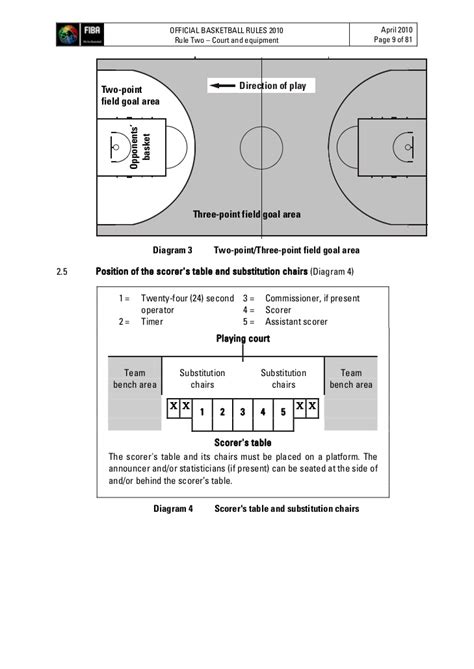 FIBA

OFFICIAL BASKETBALL RULES 2010
Rule Two – Court and equipment

April 2010
Page 9 of 81

Two-point field goal area

Direction of play

Opponents' basket

Three-point field goal area

Diagram 3 Two-point/Three-point field goal area

2.5 Position of the scorer's table and substitution chairs (Diagram 4)

1 = Twenty-four (24) second operator
2 = Timer
3 = Commissioner, if present
4 = Scorer
5 = Assistant scorer

Playing court

Team bench area

Substitution chairs

Substitution chairs

Team bench area

X X 1 2 3 4 5 X X

Scorer's table

The scorer's table and its chairs must be placed on a platform. The announcer and/or statisticians (if present) can be seated at the side of and/or behind the scorer's table.

Diagram 4 Scorer's table and substitution chairs