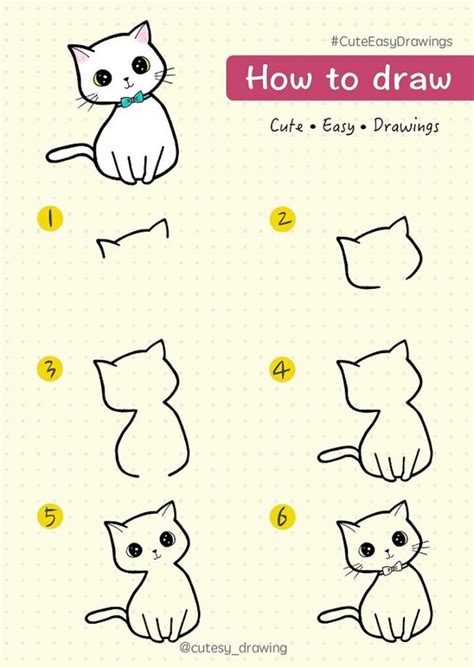 #CuteEasyDrawings

How to draw

Cute • Easy • Drawings

1

2

3

4

5

6

@cutesy_drawing