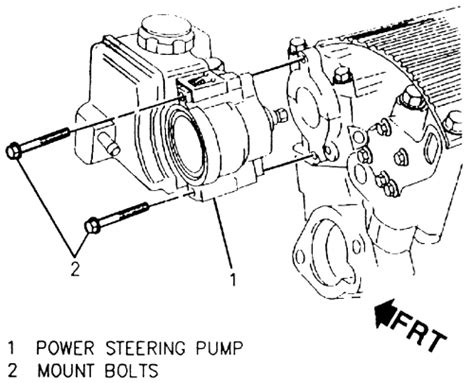 2

1

FRT

1 POWER STEERING PUMP
2 MOUNT BOLTS