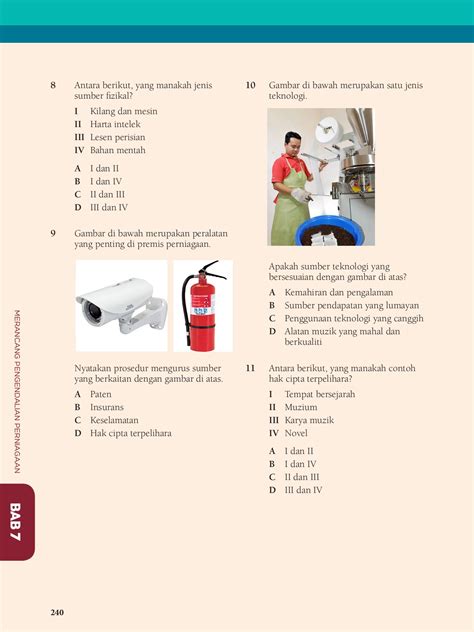 8 Antara berikut, yang manakah jenis sumber fizikal?

I Kilang dan mesin
II Harta intelek
III Lesen perisian
IV Bahan mentah

A I dan II
B I dan IV
C II dan III
D III dan IV

9 Gambar di bawah merupakan peralatan yang penting di premis perniagaan.

Nyatakan prosedur mengurus sumber yang berkaitan dengan gambar di atas.

A Paten
B Insurans
C Keselamatan
D Hak cipta terpelihara

10 Gambar di bawah merupakan satu jenis teknologi.

Apakah sumber teknologi yang bersesuaian dengan gambar di atas?

A Kemahiran dan pengalaman
B Sumber pendapatan yang lumayan
C Penggunaan teknologi yang canggih
D Alatan muzik yang mahal dan berkualiti

11 Antara berikut, yang manakah contoh hak cipta terpelihara?

I Tempat bersejarah
II Muzium
III Karya muzik
IV Novel

A I dan II
B I dan IV
C II dan III
D III dan IV

MERANCANG PENGENDALIAN PERNIAGAAN

BAB 7

240