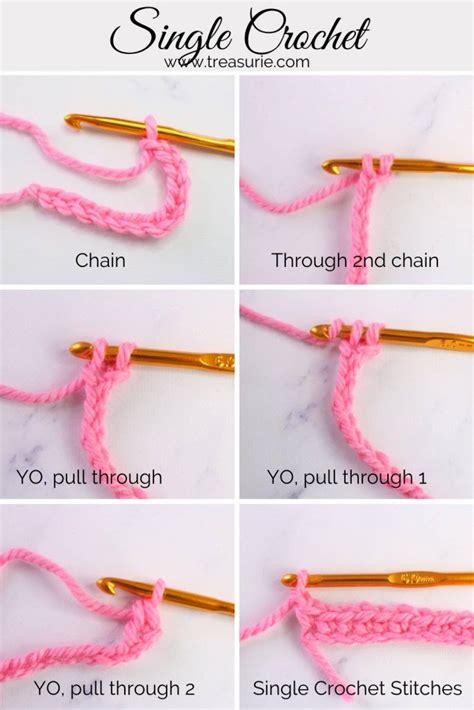 Single Crochet
www.treasurie.com

Chain

Through 2nd chain

YO, pull through

YO, pull through 1

YO, pull through 2

Single Crochet Stitches