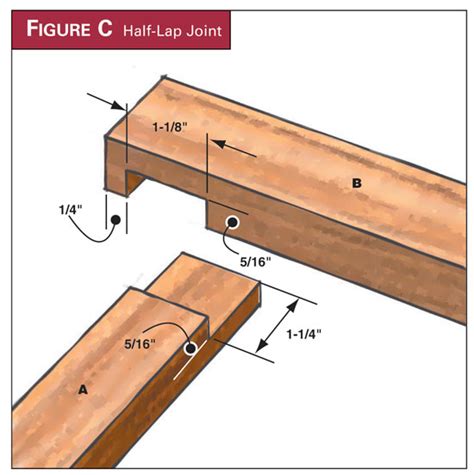 FIGURE C Half-Lap Joint

1-1/8"

B

1/4"

5/16"

5/16"

1-1/4"

A