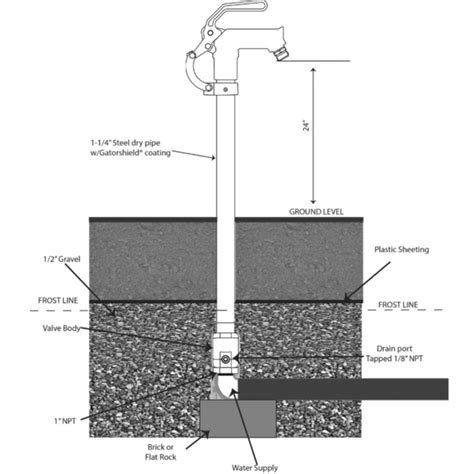 1-1/4" Steel dry pipe
w/Gatorshield® coating

24"

GROUND LEVEL

1/2" Gravel

Plastic Sheeting

FROST LINE

FROST LINE

Valve Body

Drain port
Tapped 1/8" NPT

1" NPT

Brick or
Flat Rock

Water Supply