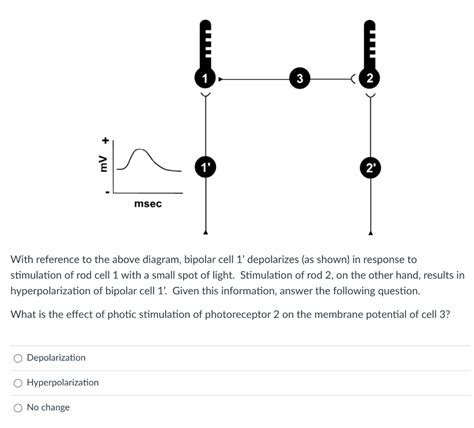 1
3
2
mV +
-
msec
1'
2'

With reference to the above diagram, bipolar cell 1' depolarizes (as shown) in response to stimulation of rod cell 1 with a small spot of light. Stimulation of rod 2, on the other hand, results in hyperpolarization of bipolar cell 1'. Given this information, answer the following question.

What is the effect of photic stimulation of photoreceptor 2 on the membrane potential of cell 3?

Depolarization

Hyperpolarization

No change