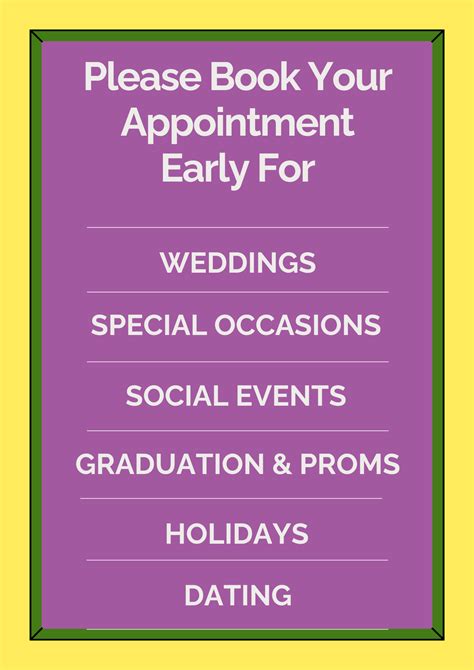 Please Book Your Appointment Early For

WEDDINGS

SPECIAL OCCASIONS

SOCIAL EVENTS

GRADUATION & PROMS

HOLIDAYS

DATING