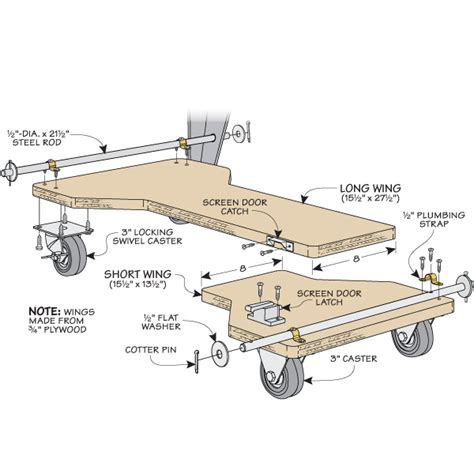 ½"-DIA. x 21½" STEEL ROD

LONG WING (15½" x 27½")

SCREEN DOOR CATCH

½" PLUMBING STRAP

3" LOCKING SWIVEL CASTER

8

8

SHORT WING (15½" x 13½")

SCREEN DOOR LATCH

NOTE: WINGS MADE FROM ¾" PLYWOOD

½" FLAT WASHER

COTTER PIN

3" CASTER