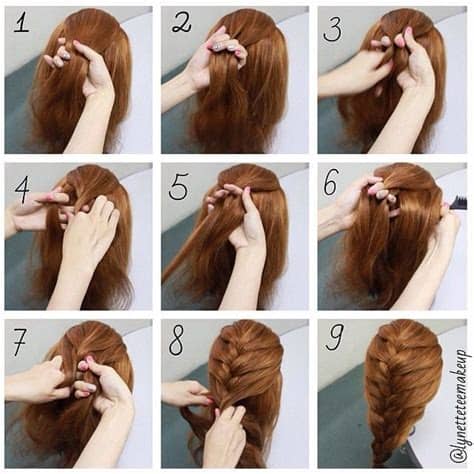 1
2
3
4
5
6
7
8
9
@lynetteteemakeup