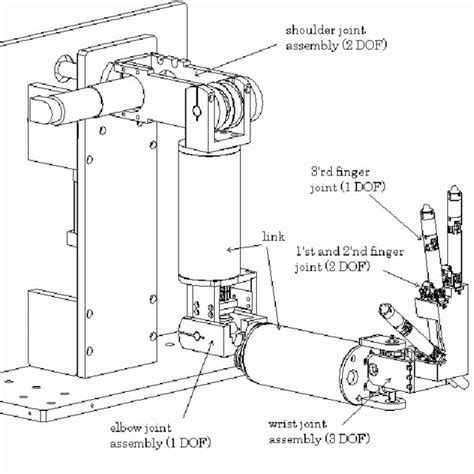 shoulder joint assembly (2 DOF)

3'rd finger joint (1 DOF)

link

1'st and 2'nd finger joint (2 DOF)

elbow joint assembly (1 DOF)

wrist joint assembly (3 DOF)