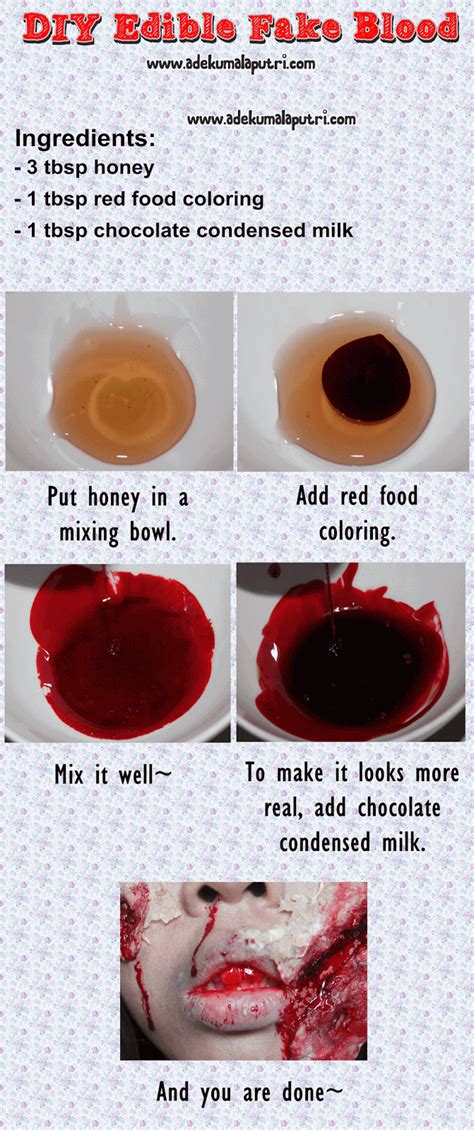 DIY Edible Fake Blood

www.adekumalaputri.com

www.adekumalaputri.com

Ingredients:
- 3 tbsp honey
- 1 tbsp red food coloring
- 1 tbsp chocolate condensed milk

Put honey in a mixing bowl.

Add red food coloring.

Mix it well~

To make it looks more real, add chocolate condensed milk.

And you are done~