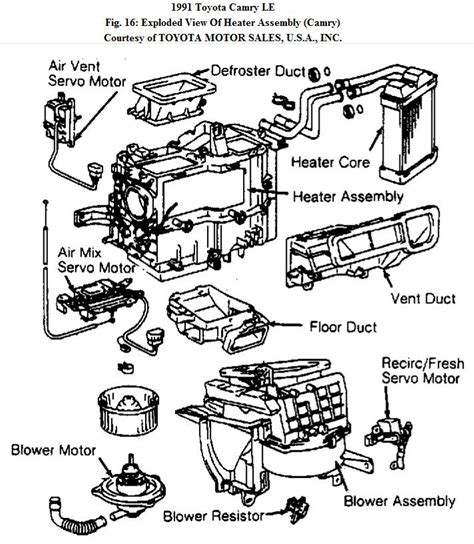 1991 Toyota Camry LE
Fig. 16: Exploded View Of Heater Assembly (Camry)
Courtesy of TOYOTA MOTOR SALES, U.S.A., INC.

Air Vent Servo Motor
Defroster Duct
Heater Core
Heater Assembly
Air Mix Servo Motor
Vent Duct
Floor Duct
Recirc/Fresh Servo Motor
Blower Motor
Blower Assembly
Blower Resistor