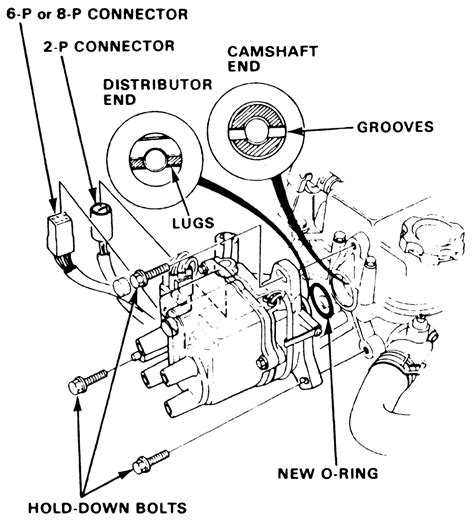 6-P or 8-P CONNECTOR

2-P CONNECTOR

CAMSHAFT END

DISTRIBUTOR END

GROOVES

LUGS

NEW O-RING

HOLD-DOWN BOLTS