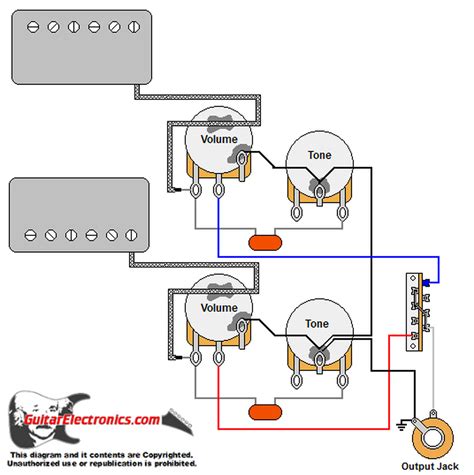 Volume

Tone

Volume

Tone

GuitarElectronics.com

This diagram and it contents are Copyrighted. Unauthorized use or republication is prohibited.

Output Jack