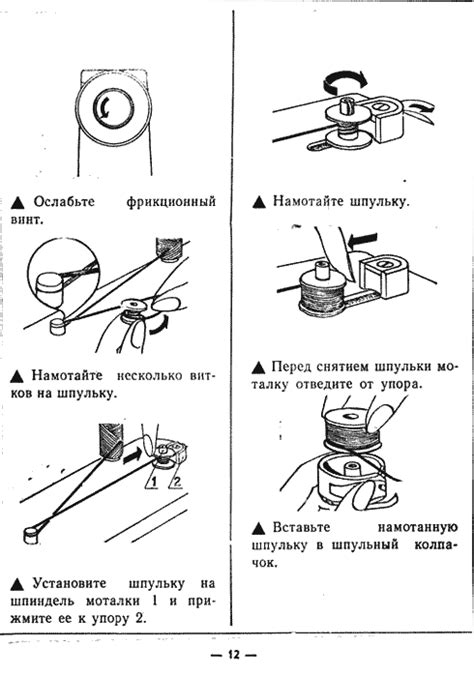 ▲ Ослабьте фрикционный винт.

▲ Намотайте несколько витков на шпульку.

1 2

▲ Установите шпульку на шпиндель моталки 1 и прижмите ее к упору 2.

▲ Намотайте шпульку.

▲ Перед снятием шпульки моталку отведите от упора.

▲ Вставьте намотанную шпульку в шпульный колпачок.

— 12 —