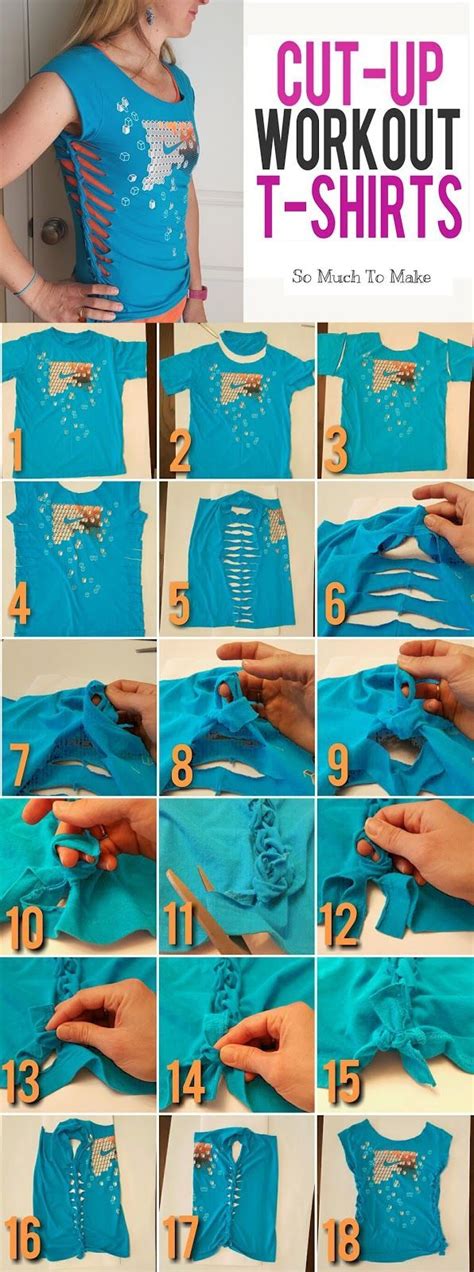 CUT-UP
WORKOUT
T-SHIRTS

So Much To Make

1
2
3
4
5
6
7
8
9
10
11
12
13
14
15
16
17
18