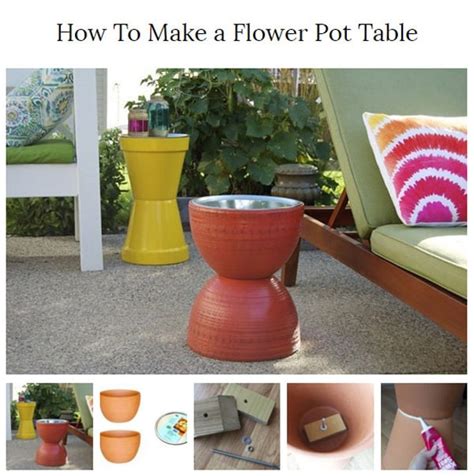 How To Make a Flower Pot Table