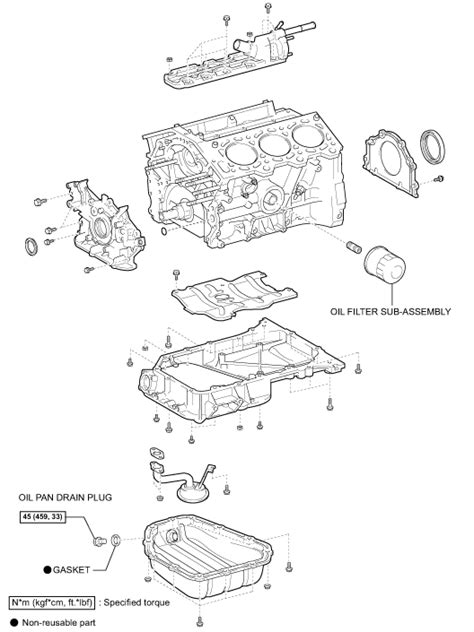 OIL FILTER SUB-ASSEMBLY

OIL PAN DRAIN PLUG

45 (459, 33)

● GASKET

N*m (kgf*cm, ft.*lbf) : Specified torque

● Non-reusable part