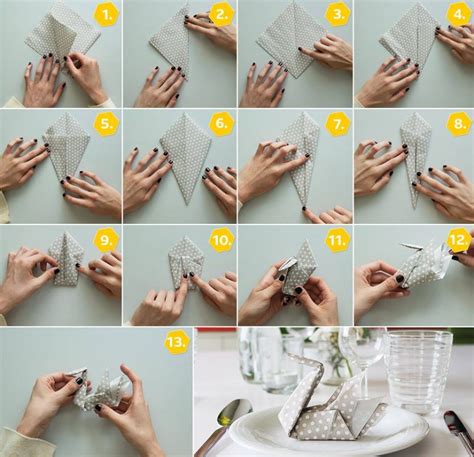 1.
2.
3.
4.
5.
6.
7.
8.
9.
10.
11.
12.
13.