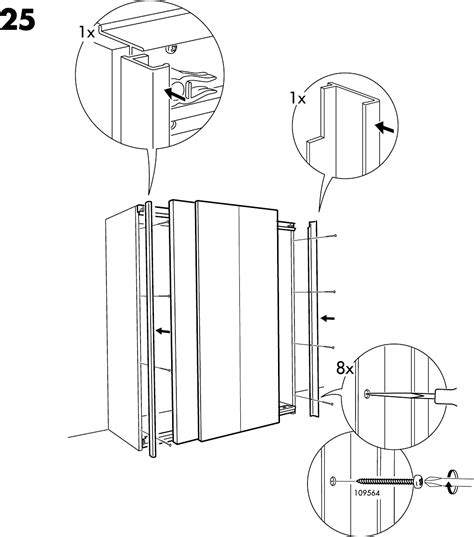 25

1x

1x

8x

109564