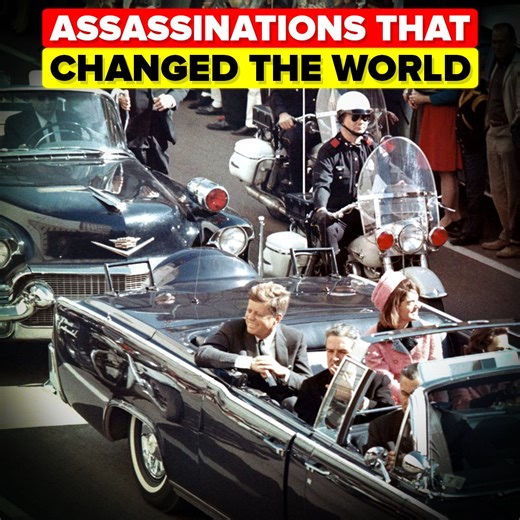 ASSASSINATIONS THAT
CHANGED THE WORLD