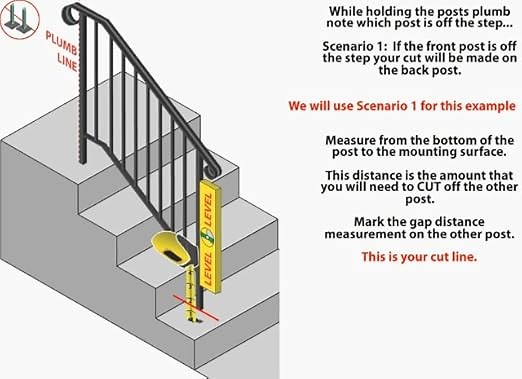 PLUMB LINE

LEVEL LEVEL

While holding the posts plumb note which post is off the step...

Scenario 1: If the front post is off the step your cut will be made on the back post.

We will use Scenario 1 for this example

Measure from the bottom of the post to the mounting surface.

This distance is the amount that you will need to CUT off the other post.

Mark the gap distance measurement on the other post.

This is your cut line.