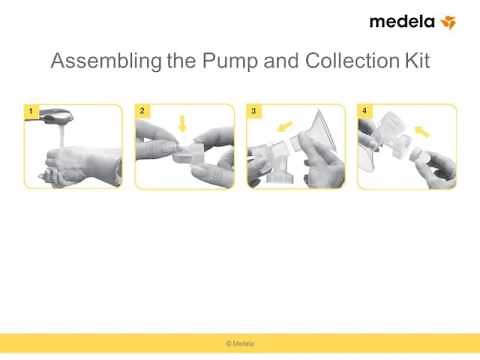 medela

Assembling the Pump and Collection Kit

1

2

3

4

© Medela