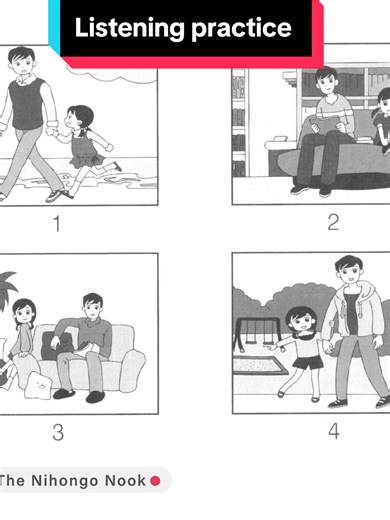 Listening practice

1

2

3

4

The Nihongo Nook