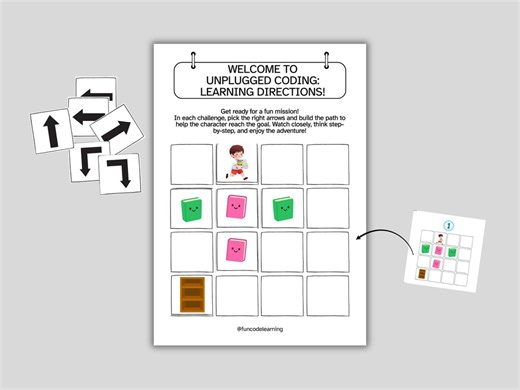 WELCOME TO UNPLUGGED CODING: LEARNING DIRECTIONS!

Get ready for a fun mission!
In each challenge, pick the right arrows and build the path to help the character reach the goal. Watch closely, think step-by-step, and enjoy the adventure!

@funcodelearning

1