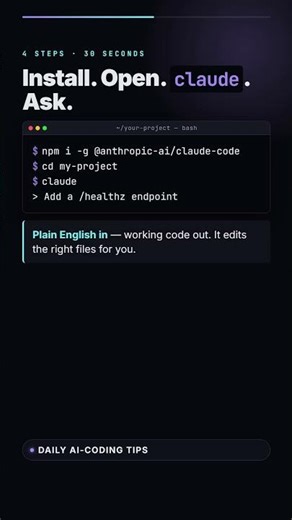 4 STEPS · 30 SECONDS

Install. Open. claude. Ask.

~/your-project — bash

$ npm i -g @anthropic-ai/claude-code
$ cd my-project
$ claude
> Add a /healthz endpoint

Plain English in — working code out. It edits the right files for you.

DAILY AI-CODING TIPS