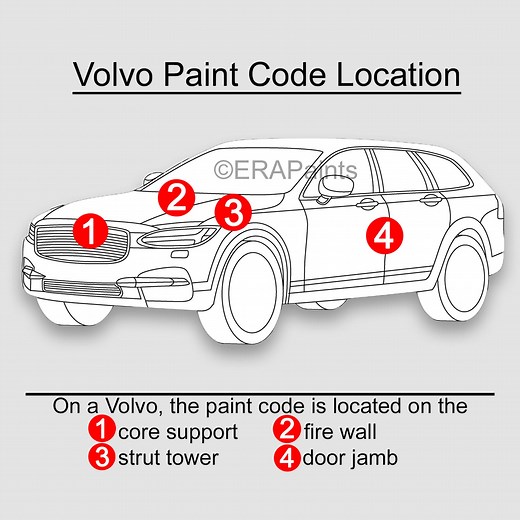 Volvo Paint Code Location

©ERAPaints

2
3
1
4

On a Volvo, the paint code is located on the
1 core support 2 fire wall
3 strut tower 4 door jamb