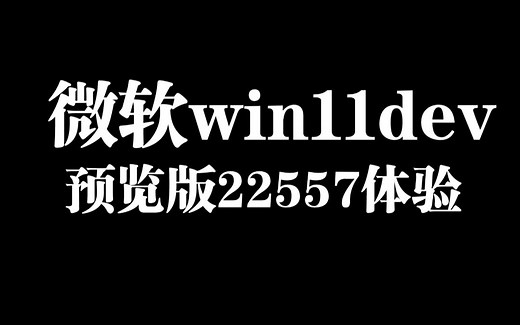 微软win11dev
预览版22557体验