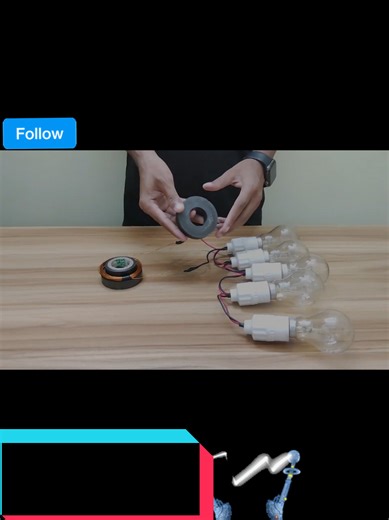 Follow