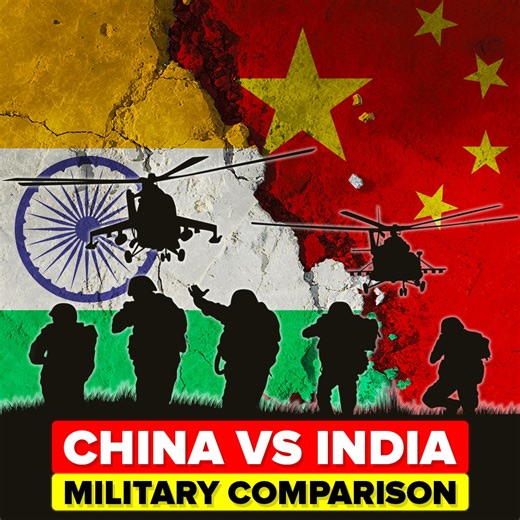 CHINA VS INDIA
MILITARY COMPARISON