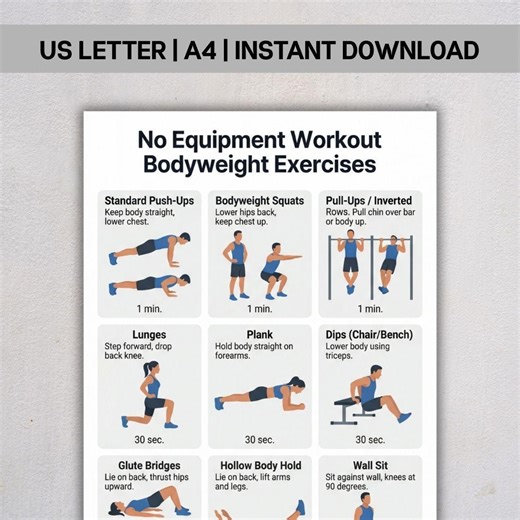 US LETTER | A4 | INSTANT DOWNLOAD

No Equipment Workout
Bodyweight Exercises

Standard Push-Ups
Keep body straight, lower chest.
1 min.

Bodyweight Squats
Lower hips back, keep chest up.
1 min.

Pull-Ups / Inverted Rows. Pull chin over bar or body up.
1 min.

Lunges
Step forward, drop back knee.
30 sec.

Plank
Hold body straight on forearms.
30 sec.

Dips (Chair/Bench)
Lower body using triceps.
30 sec.

Glute Bridges
Lie on back, thrust hips upward.

Hollow Body Hold
Lie on back, lift arms and legs.

Wall Sit
Sit against wall, knees at 90 degrees.