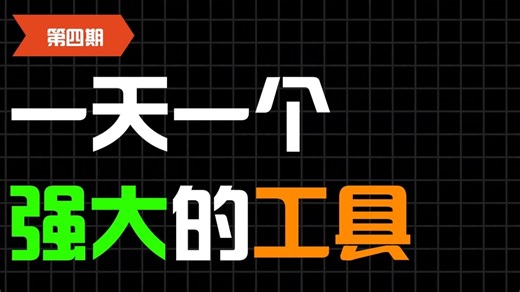 第四期

一天一个

强大的工具