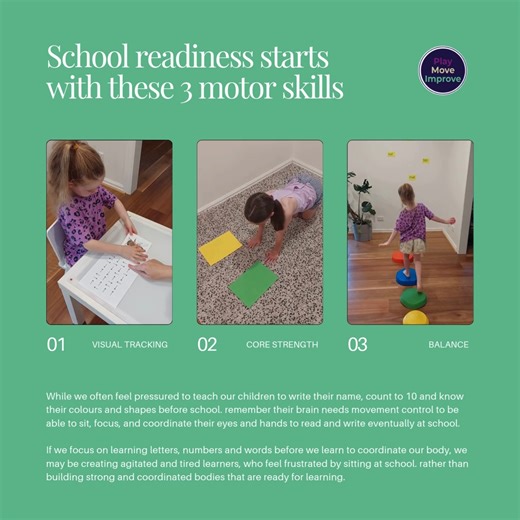 School readiness starts with these 3 motor skills

Play Move Improve

01 VISUAL TRACKING

02 CORE STRENGTH

03 BALANCE

While we often feel pressured to teach our children to write their name, count to 10 and know their colours and shapes before school. remember their brain needs movement control to be able to sit, focus, and coordinate their eyes and hands to read and write eventually at school.

If we focus on learning letters, numbers and words before we learn to coordinate our body, we may be creating agitated and tired learners, who feel frustrated by sitting at school. rather than building strong and coordinated bodies that are ready for learning.