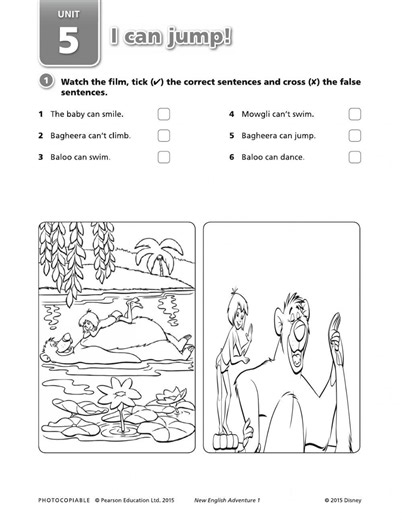 UNIT 5 I can jump!

1 Watch the film, tick (✓) the correct sentences and cross (✗) the false sentences.

1 The baby can smile.

2 Bagheera can't climb.

3 Baloo can swim.

4 Mowgli can't swim.

5 Bagheera can jump.

6 Baloo can dance.

PHOTOCOPIABLE © Pearson Education Ltd, 2015 New English Adventure 1 © 2015 Disney