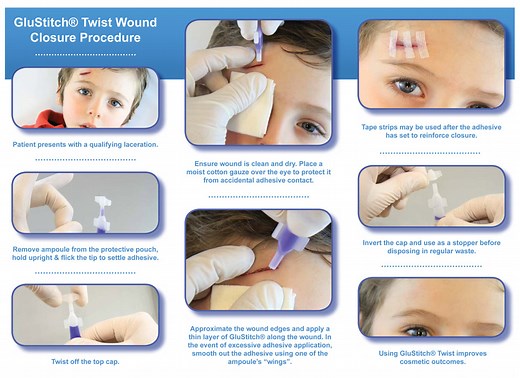 GluStitch® Twist Wound Closure Procedure

Patient presents with a qualifying laceration.

Remove ampoule from the protective pouch, hold upright & flick the tip to settle adhesive.

Twist off the top cap.

Ensure wound is clean and dry. Place a moist cotton gauze over the eye to protect it from accidental adhesive contact.

Approximate the wound edges and apply a thin layer of GluStitch® along the wound. In the event of excessive adhesive application, smooth out the adhesive using one of the ampoule's "wings".

Tape strips may be used after the adhesive has set to reinforce closure.

Invert the cap and use as a stopper before disposing in regular waste.

Using GluStitch® Twist improves cosmetic outcomes.