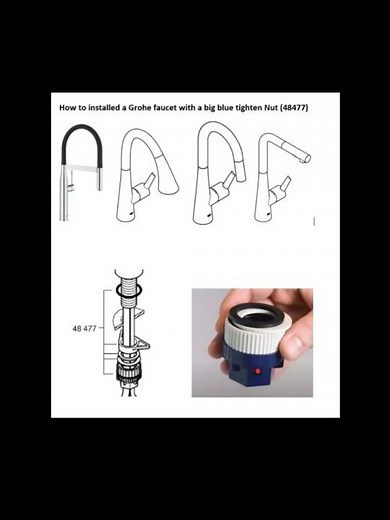 How to installed a Grohe faucet with a big blue tighten Nut (48477)

48 477