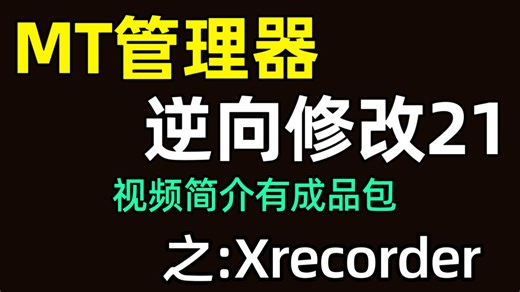 MT管理器

逆向修改21

视频简介有成品包

之:Xrecorder