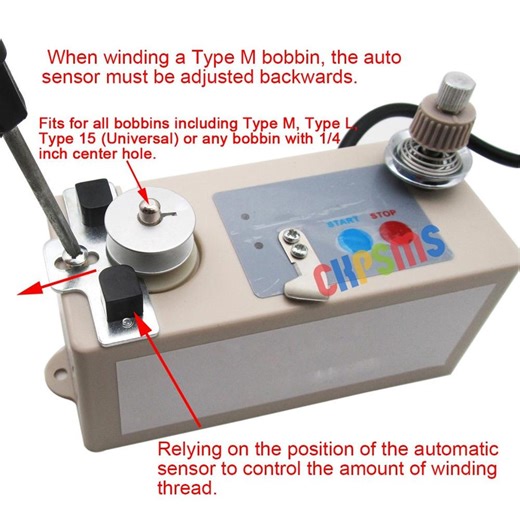 When winding a Type M bobbin, the auto sensor must be adjusted backwards.

Fits for all bobbins including Type M, Type L, Type 15 (Universal) or any bobbin with 1/4 inch center hole.

START STOP

CKPSMS

Relying on the position of the automatic sensor to control the amount of winding thread.